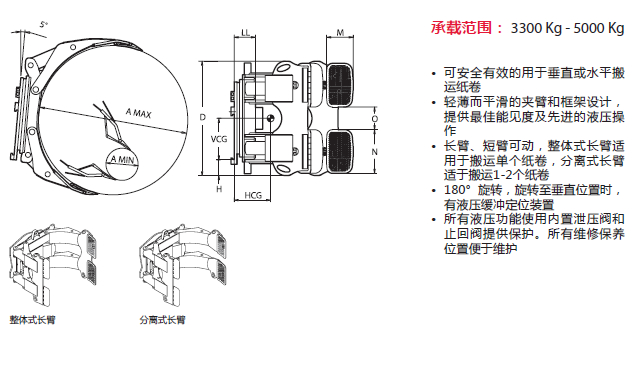 5°

A MAX

A MIN

LL

M

D

VCG

O

N

H

HCG

整体式长臂

分离式长臂

承载范围： 3300 Kg - 5000 Kg

• 可安全有效的用于垂直或水平搬运纸卷
• 轻薄而平滑的夹臂和框架设计，提供最佳能见度及先进的液压操作
• 长臂、短臂可动，整体式长臂适用于搬运单个纸卷，分离式长臂适于搬运1-2个纸卷
• 180° 旋转，旋转至垂直位置时，有液压缓冲定位装置
• 所有液压功能使用内置泄压阀和止回阀提供保护。所有维修保养位置便于维护